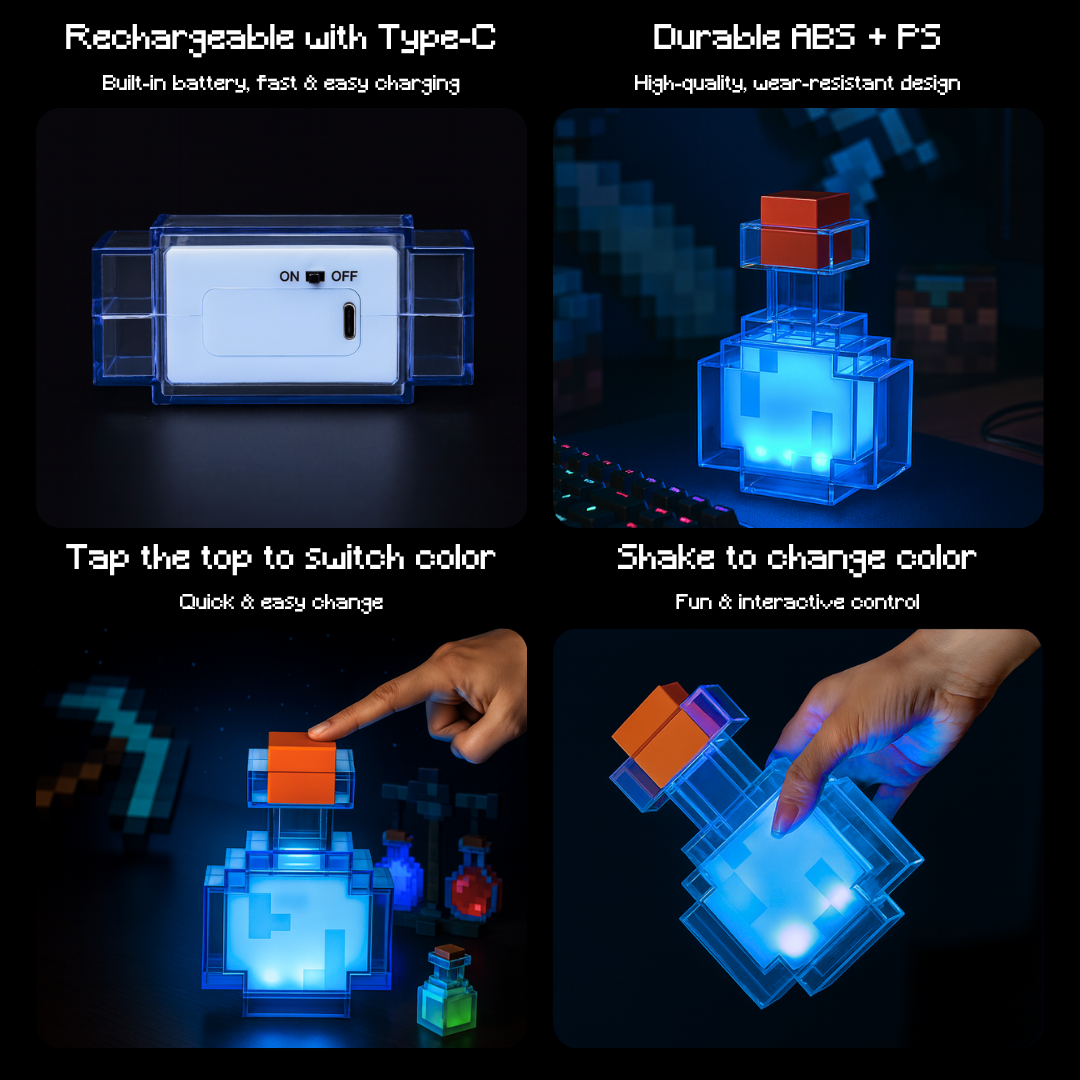 Rechargeable with Type-C
Built-in battery, fast & easy charging

ON OFF

Durable ABS + PS
High-quality, wear-resistant design

Tap the top to switch color
Quick & easy change

Shake to change color
Fun & interactive control